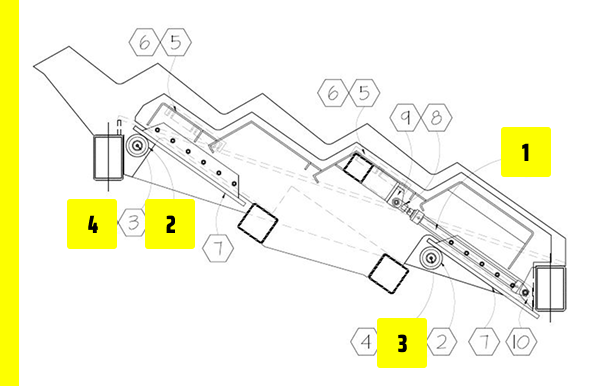 6
5
6
5
9
8
1
4
3
2
7
4
3
2
7
10